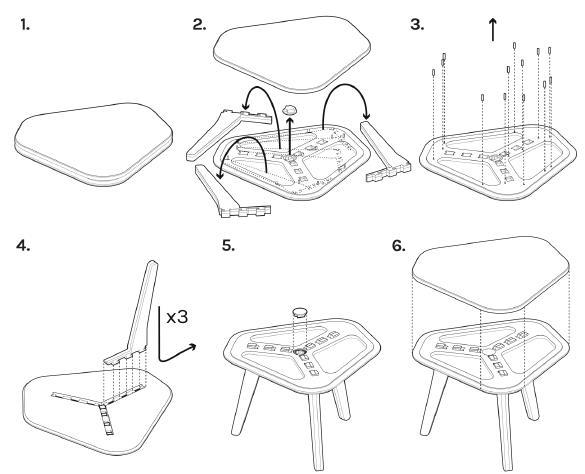 1.

2.

3.

4.

x3

5.

6.